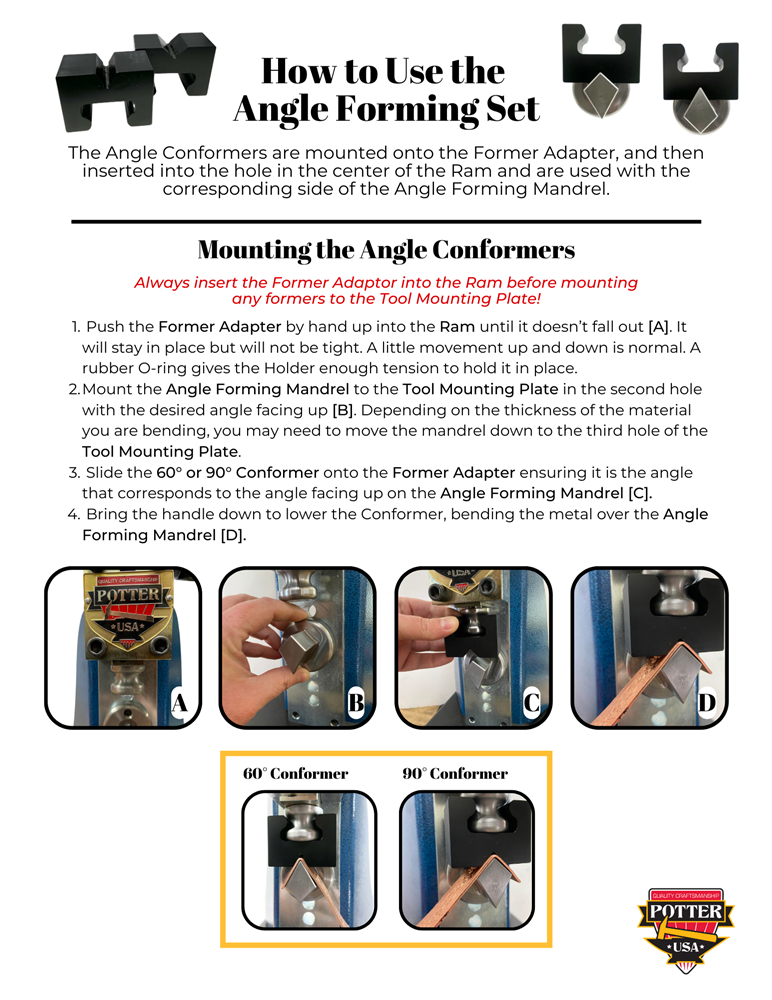 How to Use the Angle Forming Set

The Angle Conformers are mounted onto the Former Adapter, and then inserted into the hole in the center of the Ram and are used with the corresponding side of the Angle Forming Mandrel.

Mounting the Angle Conformers

Always insert the Former Adaptor into the Ram before mounting any formers to the Tool Mounting Plate!

1. Push the Former Adapter by hand up into the Ram until it doesn't fall out [A]. It will stay in place but will not be tight. A little movement up and down is normal. A rubber O-ring gives the Holder enough tension to hold it in place.
2. Mount the Angle Forming Mandrel to the Tool Mounting Plate in the second hole with the desired angle facing up [B]. Depending on the thickness of the material you are bending, you may need to move the mandrel down to the third hole of the Tool Mounting Plate.
3. Slide the 60° or 90° Conformer onto the Former Adapter ensuring it is the angle that corresponds to the angle facing up on the Angle Forming Mandrel [C].
4. Bring the handle down to lower the Conformer, bending the metal over the Angle Forming Mandrel [D].

QUALITY CRAFTSMANSHIP POTTER USA

A

B

C

D

60° Conformer

90° Conformer

QUALITY CRAFTSMANSHIP
POTTER
USA