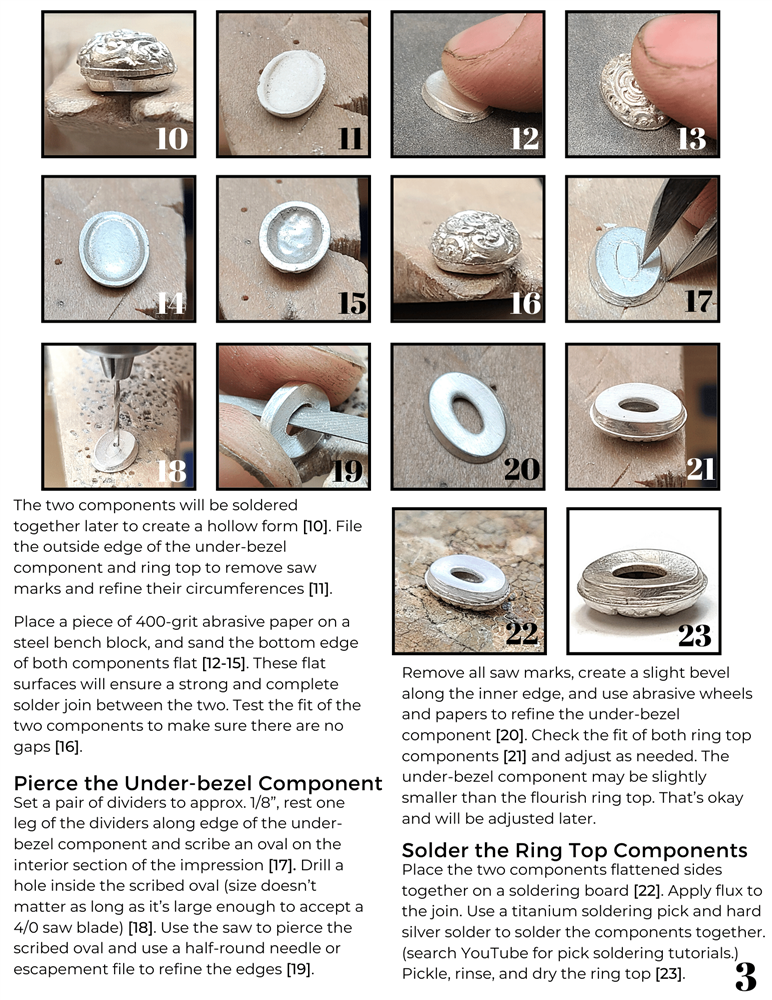 10

11

12

13

14

15

16

17

18

19

20

21

The two components will be soldered together later to create a hollow form [10]. File the outside edge of the under-bezel component and ring top to remove saw marks and refine their circumferences [11].

Place a piece of 400-grit abrasive paper on a steel bench block, and sand the bottom edge of both components flat [12-15]. These flat surfaces will ensure a strong and complete solder join between the two. Test the fit of the two components to make sure there are no gaps [16].

Pierce the Under-bezel Component

Set a pair of dividers to approx. 1/8", rest one leg of the dividers along edge of the under-bezel component and scribe an oval on the interior section of the impression [17]. Drill a hole inside the scribed oval (size doesn't matter as long as it's large enough to accept a 4/0 saw blade) [18]. Use the saw to pierce the scribed oval and use a half-round needle or escapement file to refine the edges [19].

22

23

Remove all saw marks, create a slight bevel along the inner edge, and use abrasive wheels and papers to refine the under-bezel component [20]. Check the fit of both ring top components [21] and adjust as needed. The under-bezel component may be slightly smaller than the flourish ring top. That's okay and will be adjusted later.

Solder the Ring Top Components

Place the two components flattened sides together on a soldering board [22]. Apply flux to the join. Use a titanium soldering pick and hard silver solder to solder the components together. (search YouTube for pick soldering tutorials.) Pickle, rinse, and dry the ring top [23].

3