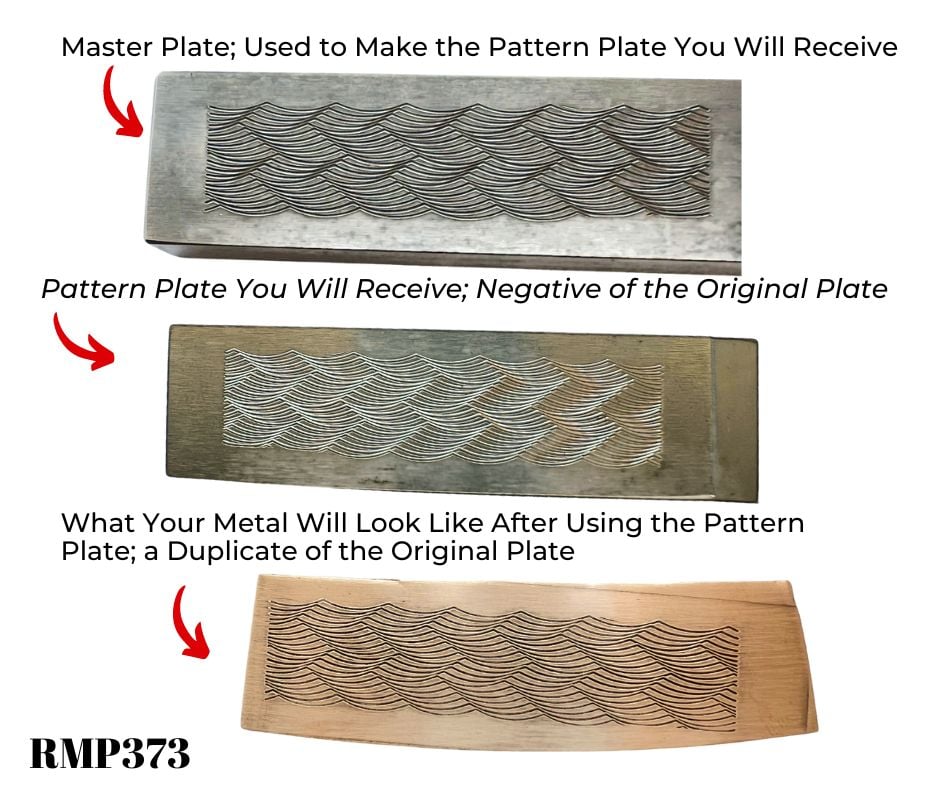 Master Plate; Used to Make the Pattern Plate You Will Receive

Pattern Plate You Will Receive; Negative of the Original Plate

What Your Metal Will Look Like After Using the Pattern Plate; a Duplicate of the Original Plate

RMP373